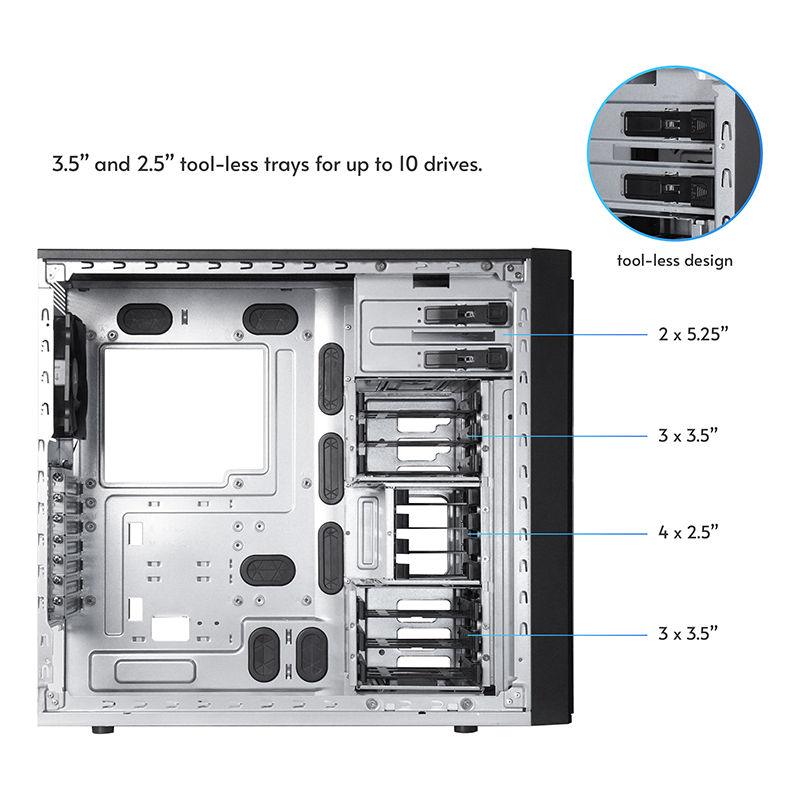 3.5” and 2.5” tool-less trays for up to 10 drives.

tool-less design

2 x 5.25”

3 x 3.5”

4 x 2.5”

3 x 3.5”